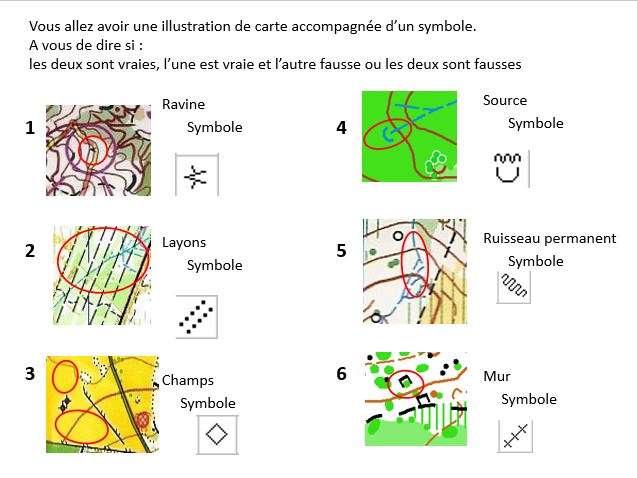 Vous allez avoir une illustration de carte accompagnée d'un symbole.
A vous de dire si :
les deux sont vraies, l'une est vraie et l'autre fausse ou les deux sont fausses

1 Ravine
Symbole

2 Layons
Symbole

3 Champs
Symbole

4 Source
Symbole

5 Ruisseau permanent
Symbole

6 Mur
Symbole