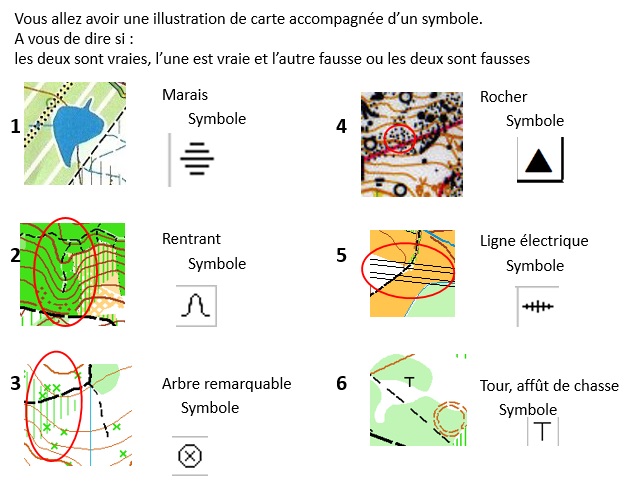 Vous allez avoir une illustration de carte accompagnée d'un symbole.
A vous de dire si :
les deux sont vraies, l'une est vraie et l'autre fausse ou les deux sont fausses

1 Marais
Symbole

2 Rentrant
Symbole

3 Arbre remarquable
Symbole

4 Rocher
Symbole

5 Ligne électrique
Symbole

6 Tour, affût de chasse
Symbole